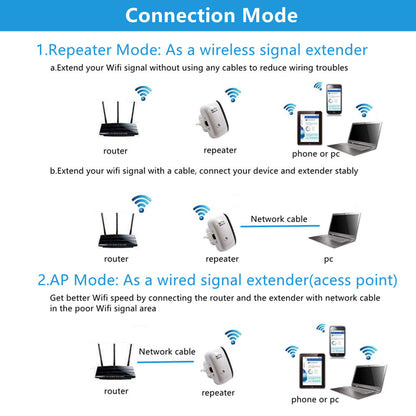 Connection Mode

1.Repeater Mode: As a wireless signal extender

a.Extend your Wifi signal without using any cables to reduce wiring troubles

router

repeater

phone or pc

b.Extend your wifi signal with a cable, connect your device and extender stably

router

repeater

Network cable

pc

2.AP Mode: As a wired signal extender(acess point)

Get better Wifi speed by connecting the router and the extender with network cable in the poor Wifi signal area

router

Network cable

repeater

phone or pc