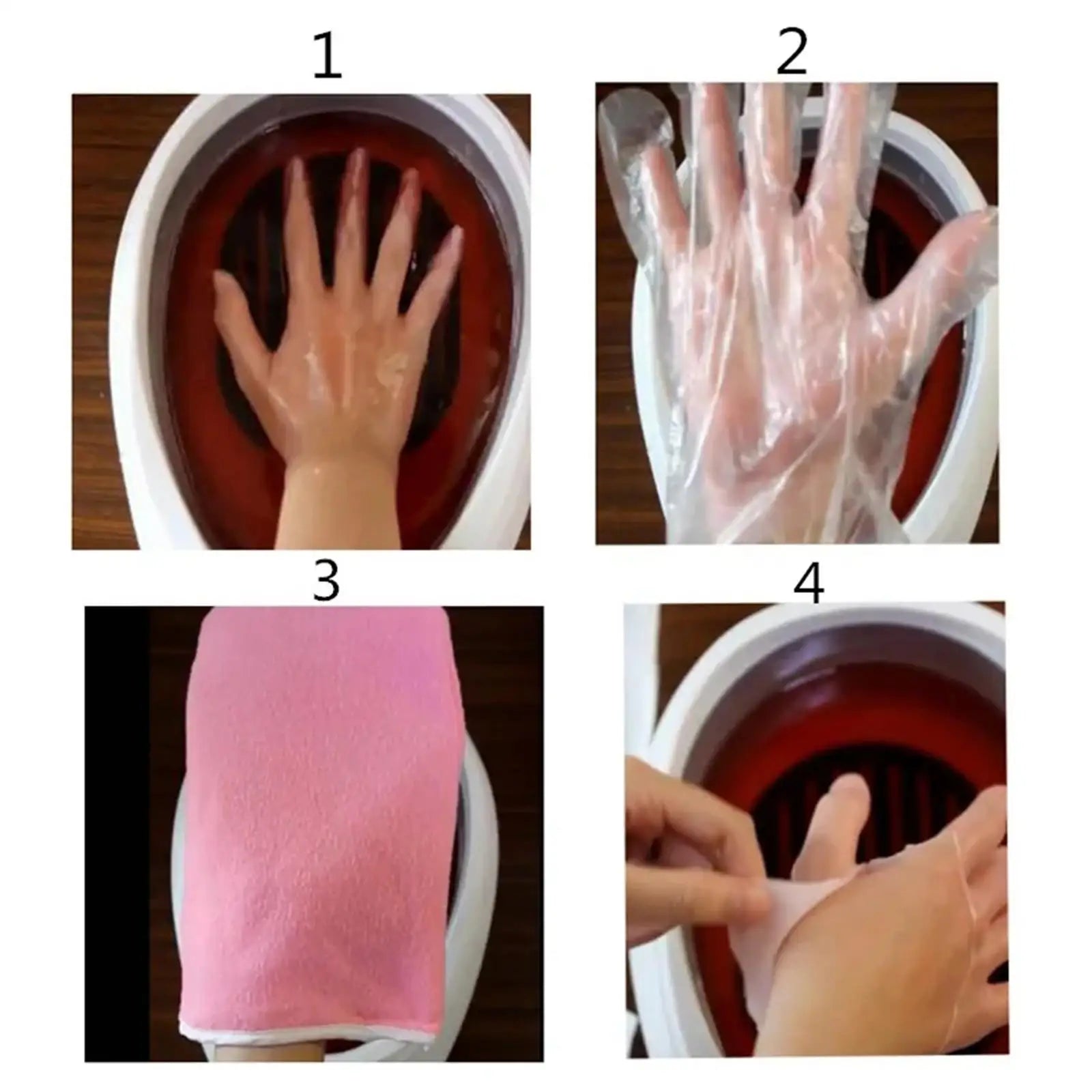 1

2

3

4