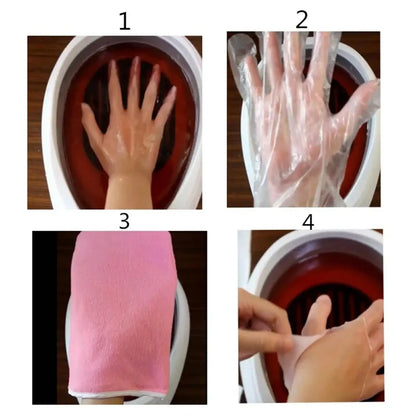 1
2
3
4