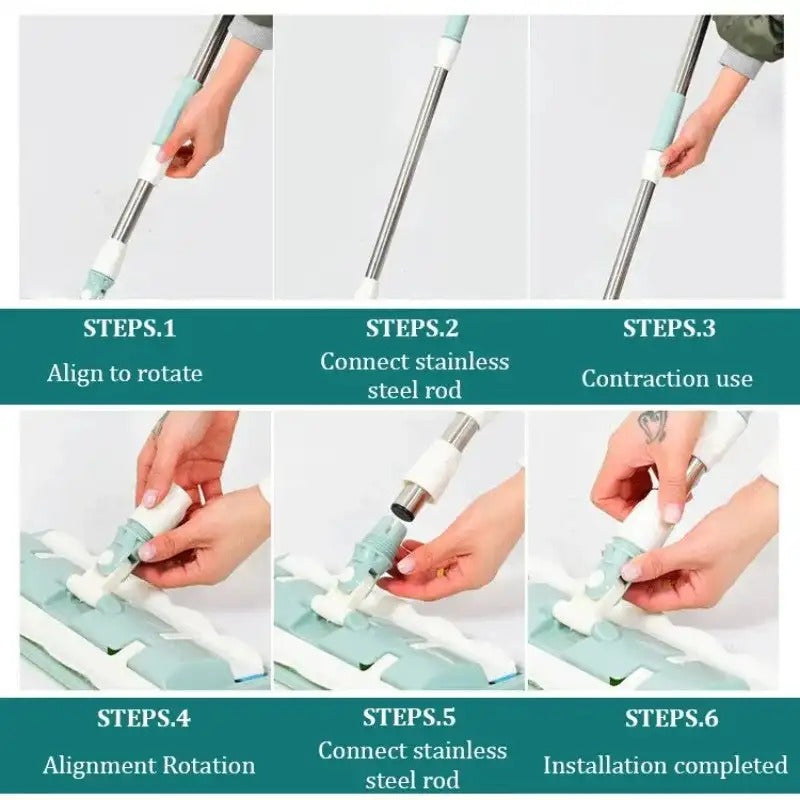 STEPS.1
Align to rotate

STEPS.2
Connect stainless steel rod

STEPS.3
Contraction use

STEPS.4
Alignment Rotation

STEPS.5
Connect stainless steel rod

STEPS.6
Installation completed